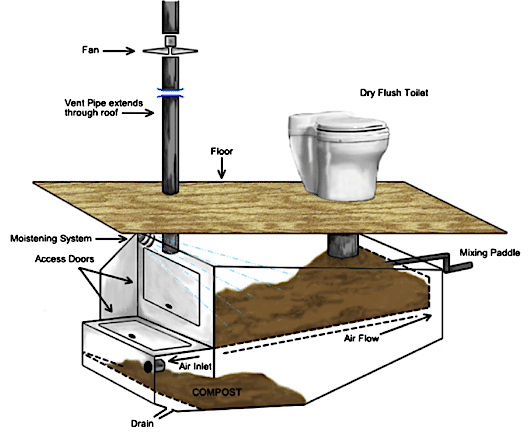 Fan

Vent Pipe extends through roof

Dry Flush Toilet

Floor

Moistening System

Access Doors

Mixing Paddle

Air Flow

Air Inlet

COMPOST

Drain